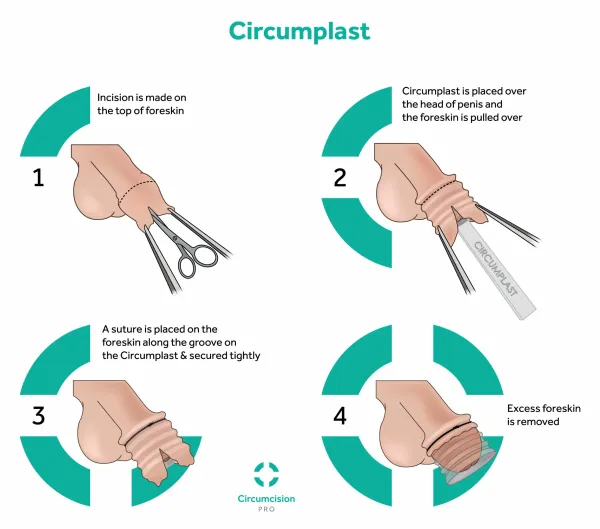 Circumplast

1
Incision is made on the top of foreskin

2
Circumplast is placed over the head of penis and the foreskin is pulled over

CIRCUMPLAST

3
A suture is placed on the foreskin along the groove on the Circumplast & secured tightly

4
Excess foreskin is removed

Circumcision
PRO